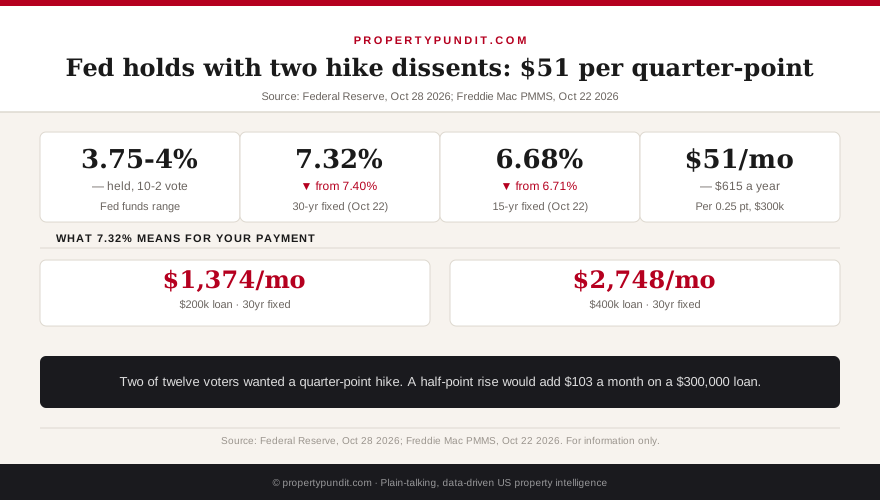 PROPERTYPUNDIT.COM

Fed holds with two hike dissents: $51 per quarter-point

Source: Federal Reserve, Oct 28 2026; Freddie Mac PMMS, Oct 22 2026

3.75-4%
— held, 10-2 vote
Fed funds range

7.32%
▼ from 7.40%
30-yr fixed (Oct 22)

6.68%
▼ from 6.71%
15-yr fixed (Oct 22)

$51/mo
— $615 a year
Per 0.25 pt, $300k

WHAT 7.32% MEANS FOR YOUR PAYMENT

$1,374/mo
$200k loan · 30yr fixed

$2,748/mo
$400k loan · 30yr fixed

Two of twelve voters wanted a quarter-point hike. A half-point rise would add $103 a month on a $300,000 loan.

Source: Federal Reserve, Oct 28 2026; Freddie Mac PMMS, Oct 22 2026. For information only.

© propertypundit.com · Plain-talking, data-driven US property intelligence