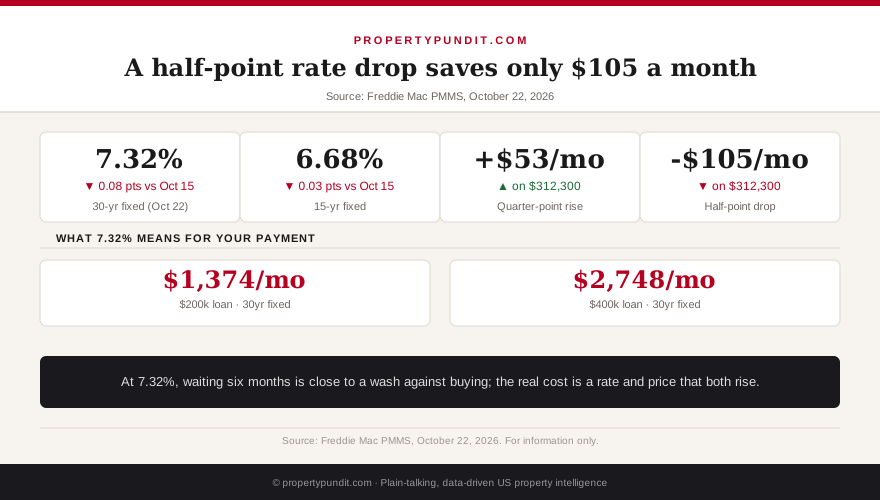 PROPERTYPUNDIT.COM

A half-point rate drop saves only $105 a month

Source: Freddie Mac PMMS, October 22, 2026

7.32%
▼ 0.08 pts vs Oct 15
30-yr fixed (Oct 22)

6.68%
▼ 0.03 pts vs Oct 15
15-yr fixed

+$53/mo
▲ on $312,300
Quarter-point rise

-$105/mo
▼ on $312,300
Half-point drop

WHAT 7.32% MEANS FOR YOUR PAYMENT

$1,374/mo
$200k loan · 30yr fixed

$2,748/mo
$400k loan · 30yr fixed

At 7.32%, waiting six months is close to a wash against buying; the real cost is a rate and price that both rise.

Source: Freddie Mac PMMS, October 22, 2026. For information only.

© propertypundit.com · Plain-talking, data-driven US property intelligence