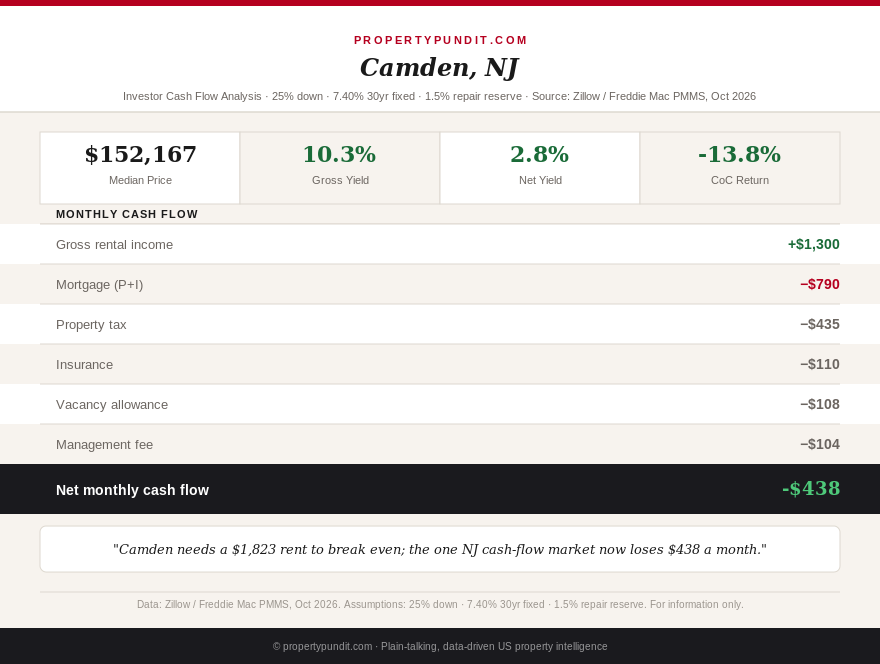 PROPERTYPUNDIT.COM

Camden, NJ

Investor Cash Flow Analysis · 25% down · 7.40% 30yr fixed · 1.5% repair reserve · Source: Zillow / Freddie Mac PMMS, Oct 2026

$152,167
Median Price

10.3%
Gross Yield

2.8%
Net Yield

-13.8%
CoC Return

MONTHLY CASH FLOW

Gross rental income +$1,300

Mortgage (P+I) −$790

Property tax −$435

Insurance −$110

Vacancy allowance −$108

Management fee −$104

Net monthly cash flow -$438

"Camden needs a $1,823 rent to break even; the one NJ cash-flow market now loses $438 a month."

Data: Zillow / Freddie Mac PMMS, Oct 2026. Assumptions: 25% down · 7.40% 30yr fixed · 1.5% repair reserve. For information only.

© propertypundit.com · Plain-talking, data-driven US property intelligence