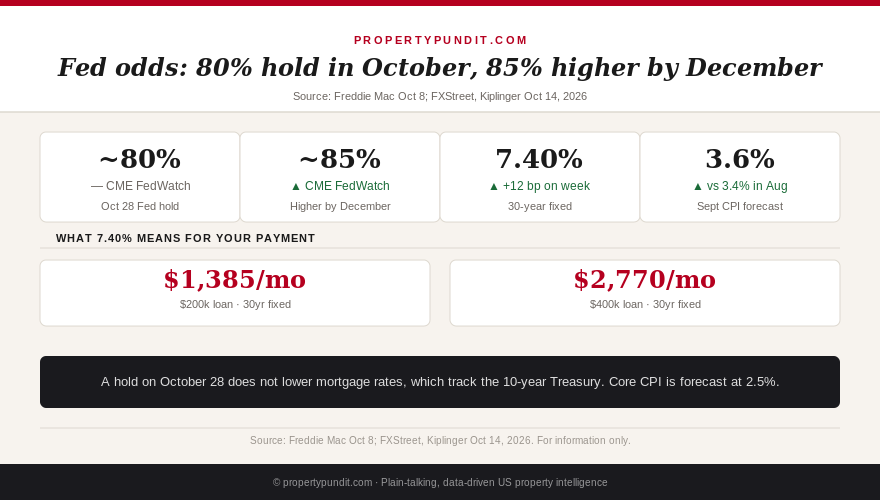 PROPERTYPUNDIT.COM

Fed odds: 80% hold in October, 85% higher by December

Source: Freddie Mac Oct 8; FXStreet, Kiplinger Oct 14, 2026

~80%
— CME FedWatch
Oct 28 Fed hold

~85%
▲ CME FedWatch
Higher by December

7.40%
▲ +12 bp on week
30-year fixed

3.6%
▲ vs 3.4% in Aug
Sept CPI forecast

WHAT 7.40% MEANS FOR YOUR PAYMENT

$1,385/mo
$200k loan · 30yr fixed

$2,770/mo
$400k loan · 30yr fixed

A hold on October 28 does not lower mortgage rates, which track the 10-year Treasury. Core CPI is forecast at 2.5%.

Source: Freddie Mac Oct 8; FXStreet, Kiplinger Oct 14, 2026. For information only.

© propertypundit.com · Plain-talking, data-driven US property intelligence