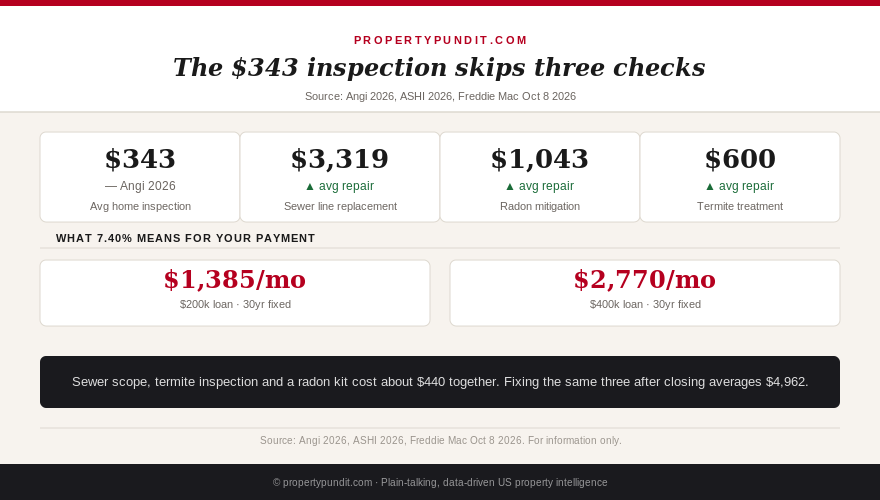 PROPERTYPUNDIT.COM

The $343 inspection skips three checks

Source: Angi 2026, ASHI 2026, Freddie Mac Oct 8 2026

$343
— Angi 2026
Avg home inspection

$3,319
▲ avg repair
Sewer line replacement

$1,043
▲ avg repair
Radon mitigation

$600
▲ avg repair
Termite treatment

WHAT 7.40% MEANS FOR YOUR PAYMENT

$1,385/mo
$200k loan · 30yr fixed

$2,770/mo
$400k loan · 30yr fixed

Sewer scope, termite inspection and a radon kit cost about $440 together. Fixing the same three after closing averages $4,962.

Source: Angi 2026, ASHI 2026, Freddie Mac Oct 8 2026. For information only.

© propertypundit.com · Plain-talking, data-driven US property intelligence