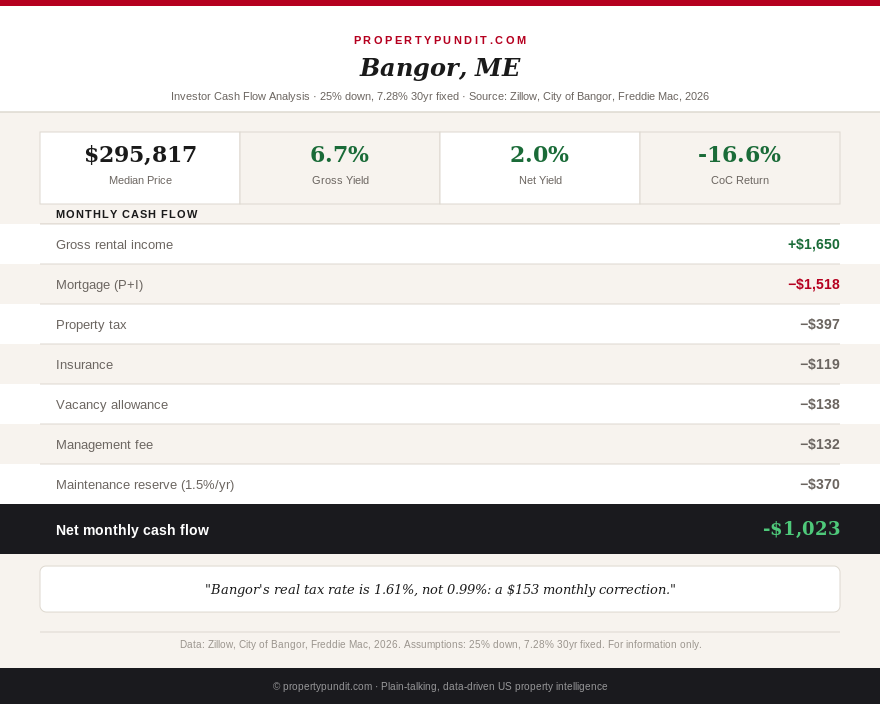 PROPERTYPUNDIT.COM

Bangor, ME

Investor Cash Flow Analysis · 25% down, 7.28% 30yr fixed · Source: Zillow, City of Bangor, Freddie Mac, 2026

$295,817
Median Price

6.7%
Gross Yield

2.0%
Net Yield

-16.6%
CoC Return

MONTHLY CASH FLOW

Gross rental income +$1,650

Mortgage (P+I) −$1,518

Property tax −$397

Insurance −$119

Vacancy allowance −$138

Management fee −$132

Maintenance reserve (1.5%/yr) −$370

Net monthly cash flow -$1,023

"Bangor's real tax rate is 1.61%, not 0.99%: a $153 monthly correction."

Data: Zillow, City of Bangor, Freddie Mac, 2026. Assumptions: 25% down, 7.28% 30yr fixed. For information only.

© propertypundit.com · Plain-talking, data-driven US property intelligence