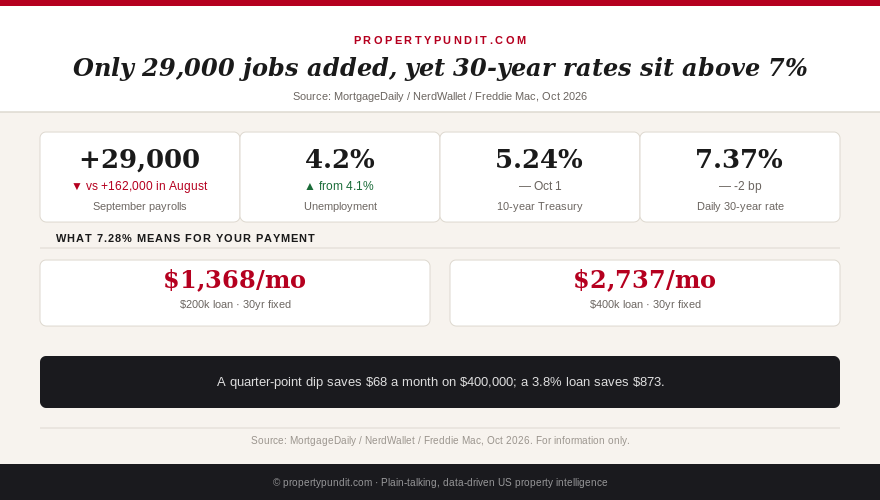 PROPERTYPUNDIT.COM

Only 29,000 jobs added, yet 30-year rates sit above 7%

Source: MortgageDaily / NerdWallet / Freddie Mac, Oct 2026

+29,000
▼ vs +162,000 in August
September payrolls

4.2%
▲ from 4.1%
Unemployment

5.24%
— Oct 1
10-year Treasury

7.37%
— -2 bp
Daily 30-year rate

WHAT 7.28% MEANS FOR YOUR PAYMENT

$1,368/mo
$200k loan · 30yr fixed

$2,737/mo
$400k loan · 30yr fixed

A quarter-point dip saves $68 a month on $400,000; a 3.8% loan saves $873.

Source: MortgageDaily / NerdWallet / Freddie Mac, Oct 2026. For information only.

© propertypundit.com · Plain-talking, data-driven US property intelligence