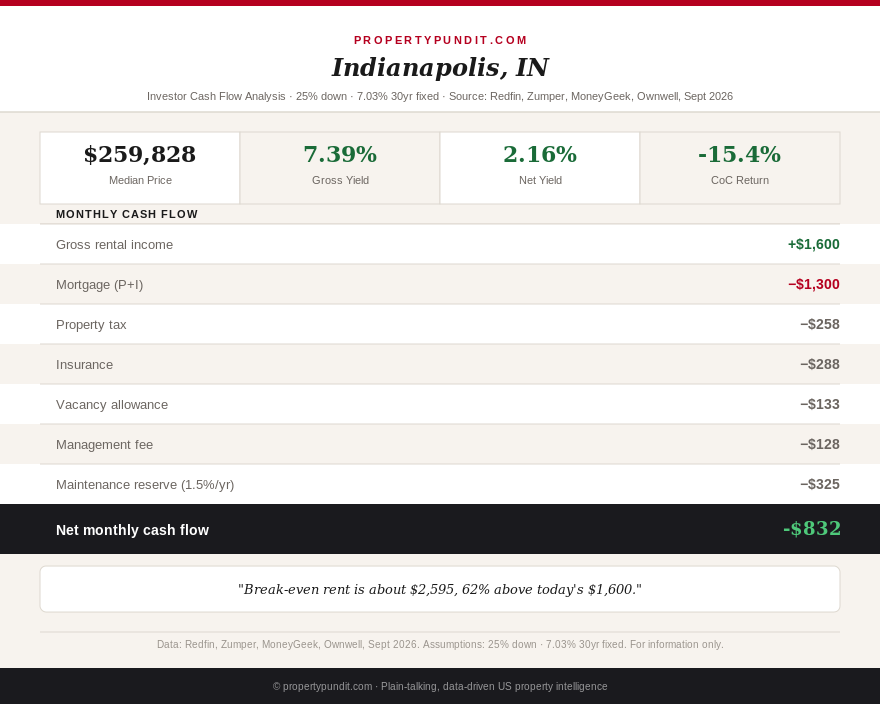 PROPERTYPUNDIT.COM

Indianapolis, IN

Investor Cash Flow Analysis · 25% down · 7.03% 30yr fixed · Source: Redfin, Zumper, MoneyGeek, Ownwell, Sept 2026

$259,828
Median Price

7.39%
Gross Yield

2.16%
Net Yield

-15.4%
CoC Return

MONTHLY CASH FLOW

Gross rental income +$1,600

Mortgage (P+I) −$1,300

Property tax −$258

Insurance −$288

Vacancy allowance −$133

Management fee −$128

Maintenance reserve (1.5%/yr) −$325

Net monthly cash flow -$832

"Break-even rent is about $2,595, 62% above today's $1,600."

Data: Redfin, Zumper, MoneyGeek, Ownwell, Sept 2026. Assumptions: 25% down · 7.03% 30yr fixed. For information only.

© propertypundit.com · Plain-talking, data-driven US property intelligence