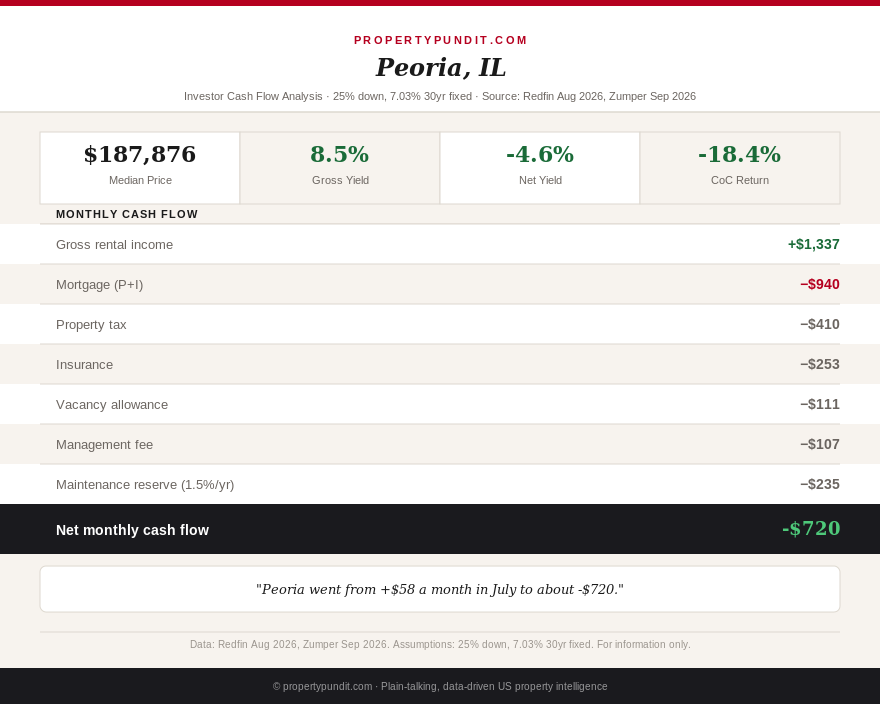 PROPERTYPUNDIT.COM

Peoria, IL

Investor Cash Flow Analysis · 25% down, 7.03% 30yr fixed · Source: Redfin Aug 2026, Zumper Sep 2026

$187,876
Median Price

8.5%
Gross Yield

-4.6%
Net Yield

-18.4%
CoC Return

MONTHLY CASH FLOW

Gross rental income +$1,337

Mortgage (P+I) −$940

Property tax −$410

Insurance −$253

Vacancy allowance −$111

Management fee −$107

Maintenance reserve (1.5%/yr) −$235

Net monthly cash flow -$720

"Peoria went from +$58 a month in July to about -$720."

Data: Redfin Aug 2026, Zumper Sep 2026. Assumptions: 25% down, 7.03% 30yr fixed. For information only.

© propertypundit.com · Plain-talking, data-driven US property intelligence