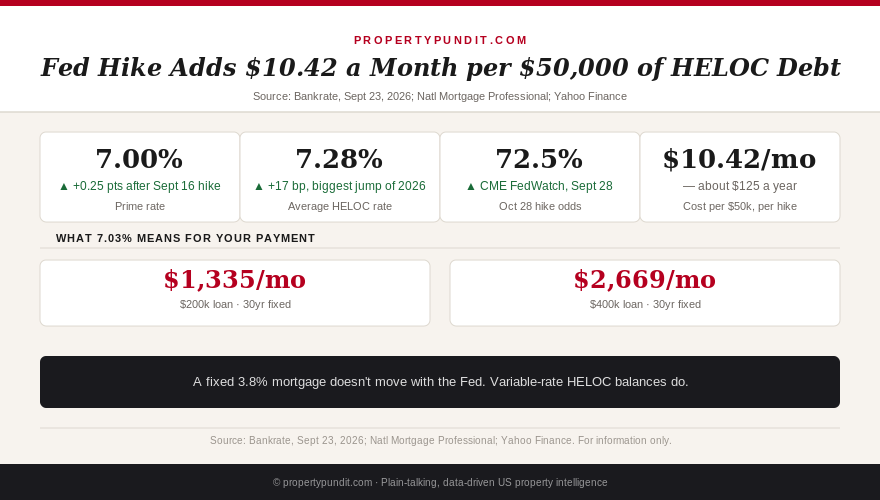 PROPERTYPUNDIT.COM

Fed Hike Adds $10.42 a Month per $50,000 of HELOC Debt

Source: Bankrate, Sept 23, 2026; Natl Mortgage Professional; Yahoo Finance

7.00%
▲ +0.25 pts after Sept 16 hike
Prime rate

7.28%
▲ +17 bp, biggest jump of 2026
Average HELOC rate

72.5%
▲ CME FedWatch, Sept 28
Oct 28 hike odds

$10.42/mo
— about $125 a year
Cost per $50k, per hike

WHAT 7.03% MEANS FOR YOUR PAYMENT

$1,335/mo
$200k loan · 30yr fixed

$2,669/mo
$400k loan · 30yr fixed

A fixed 3.8% mortgage doesn't move with the Fed. Variable-rate HELOC balances do.

Source: Bankrate, Sept 23, 2026; Natl Mortgage Professional; Yahoo Finance. For information only.

© propertypundit.com · Plain-talking, data-driven US property intelligence