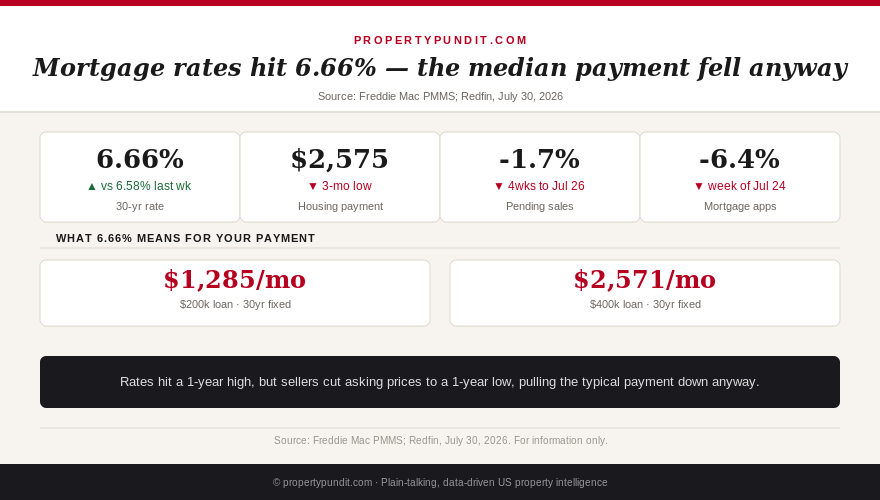 PROPERTYPUNDIT.COM

Mortgage rates hit 6.66% — the median payment fell anyway

Source: Freddie Mac PMMS; Redfin, July 30, 2026

6.66%
▲ vs 6.58% last wk
30-yr rate

$2,575
▼ 3-mo low
Housing payment

-1.7%
▼ 4wks to Jul 26
Pending sales

-6.4%
▼ week of Jul 24
Mortgage apps

WHAT 6.66% MEANS FOR YOUR PAYMENT

$1,285/mo
$200k loan · 30yr fixed

$2,571/mo
$400k loan · 30yr fixed

Rates hit a 1-year high, but sellers cut asking prices to a 1-year low, pulling the typical payment down anyway.

Source: Freddie Mac PMMS; Redfin, July 30, 2026. For information only.

© propertypundit.com · Plain-talking, data-driven US property intelligence